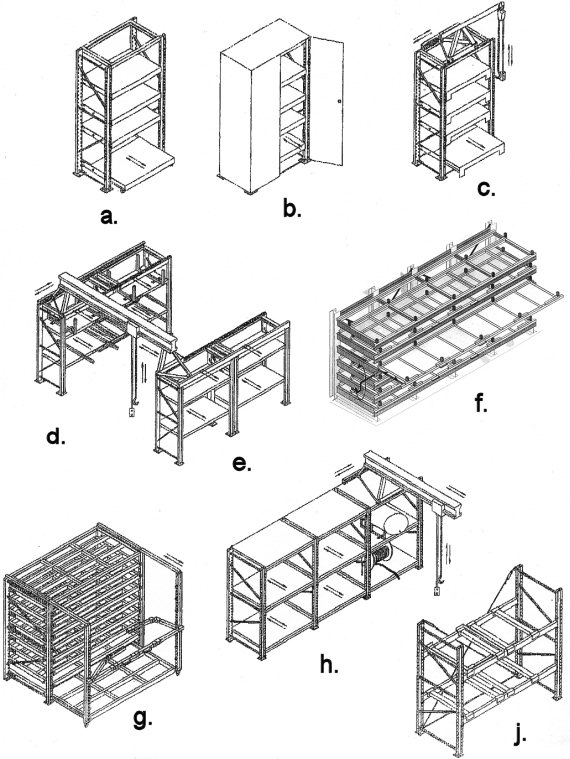 a.

b.

c.

d.

e.

f.

g.

h.

j.