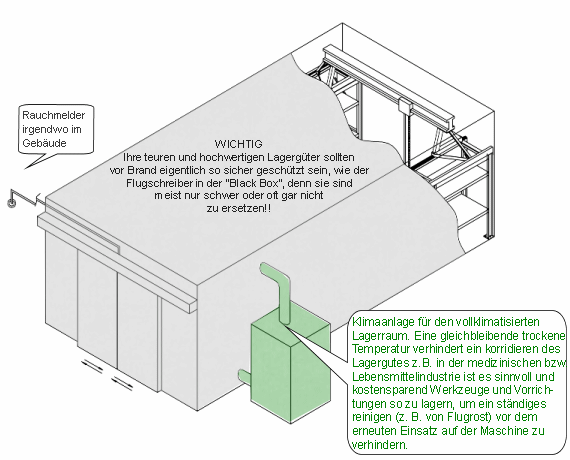 Rauchmelder irgendwo im Gebäude

WICHTIG
Ihre teuren und hochwertigen Lagergüter sollten vor Brand eigentlich so sicher geschützt sein, wie der Flugschreiber in der "Black Box", denn sie sind meist nur schwer oder oft gar nicht zu ersetzen!!

Klimaanlage für den vollklimatisierten Lagerraum. Eine gleichbleibende trockene Temperatur verhindert ein korridieren des Lagergutes z.B. in der medizinischen bzw Lebensmittelindustrie ist es sinnvoll und kostensparend Werkzeuge und Vorrichtungen so zu lagern, um ein ständiges reinigen (z. B. von Flugrost) vor dem erneuten Einsatz auf der Maschine zu verhindern.