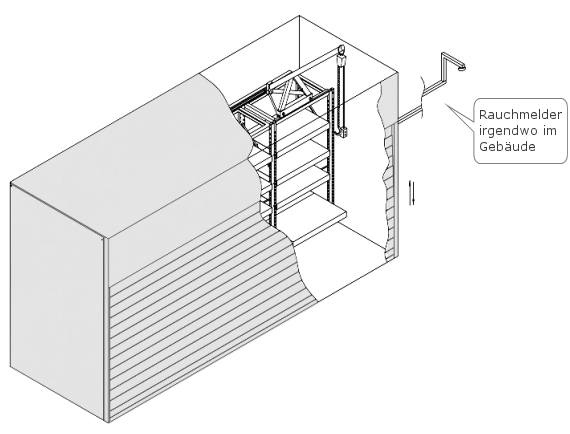 Rauchmelder irgendwo im Gebäude